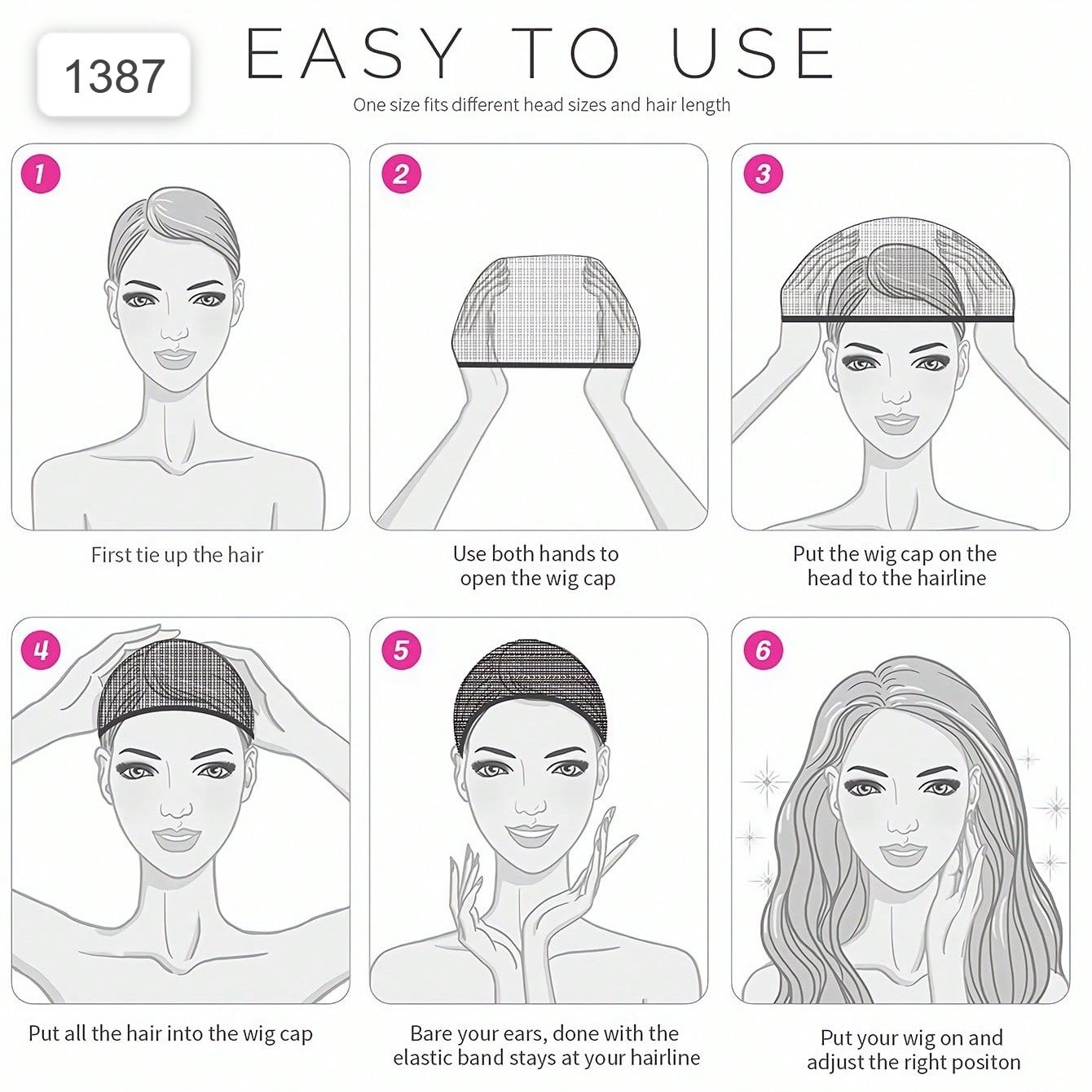 1387

EASY TO USE

One size fits different head sizes and hair length

1

First tie up the hair

2

Use both hands to open the wig cap

3

Put the wig cap on the head to the hairline

4

Put all the hair into the wig cap

5

Bare your ears, done with the elastic band stays at your hairline

6

Put your wig on and adjust the right positon