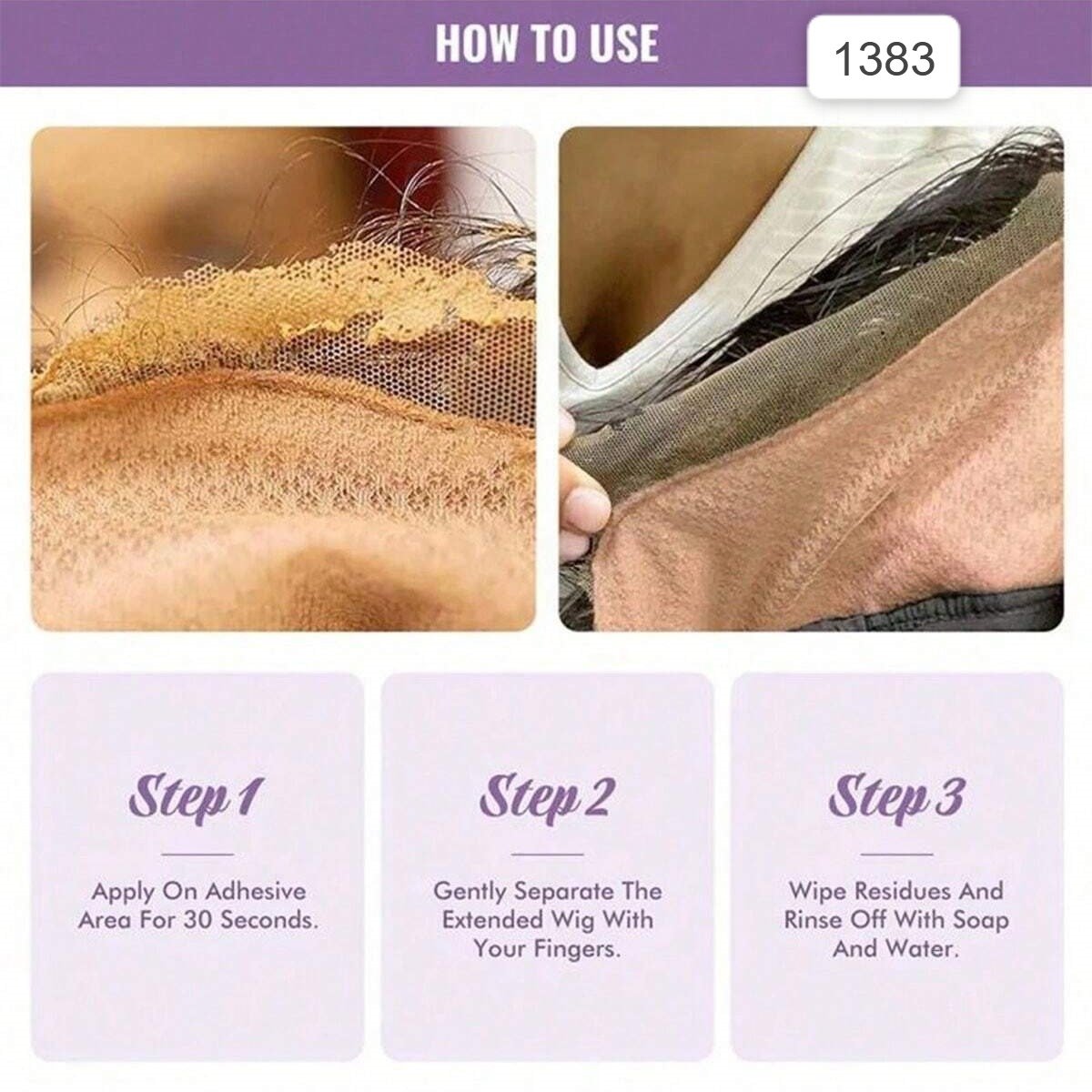 HOW TO USE

1383

Step 1

Apply On Adhesive Area For 30 Seconds.

Step 2

Gently Separate The Extended Wig With Your Fingers.

Step 3

Wipe Residues And Rinse Off With Soap And Water.