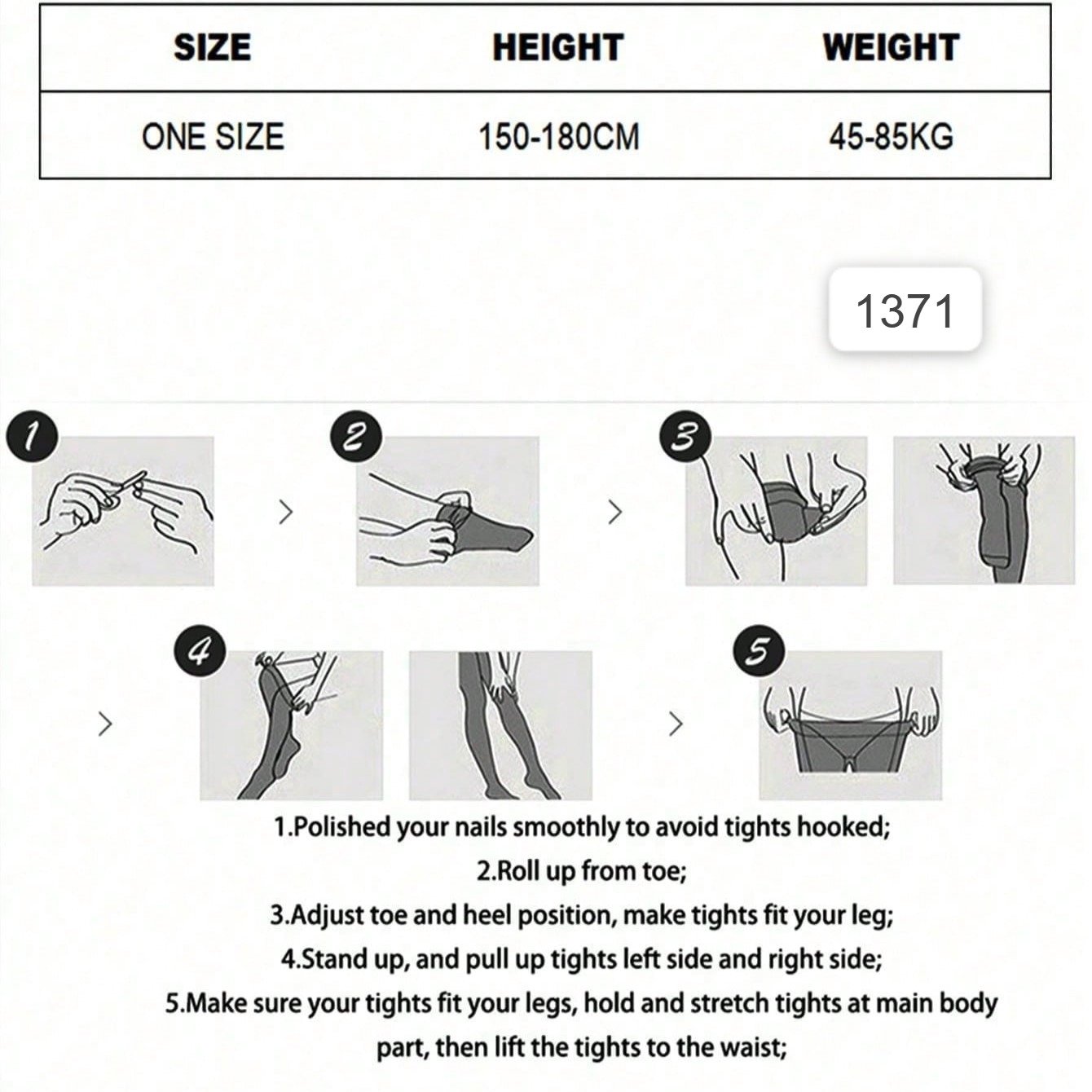 | SIZE | HEIGHT | WEIGHT |
|---|---|---|
| ONE SIZE | 150-180CM | 45-85KG |

1371

1

2

3

4

5

1.Polished your nails smoothly to avoid tights hooked;
2.Roll up from toe;
3.Adjust toe and heel position, make tights fit your leg;
4.Stand up, and pull up tights left side and right side;
5.Make sure your tights fit your legs, hold and stretch tights at main body part, then lift the tights to the waist;